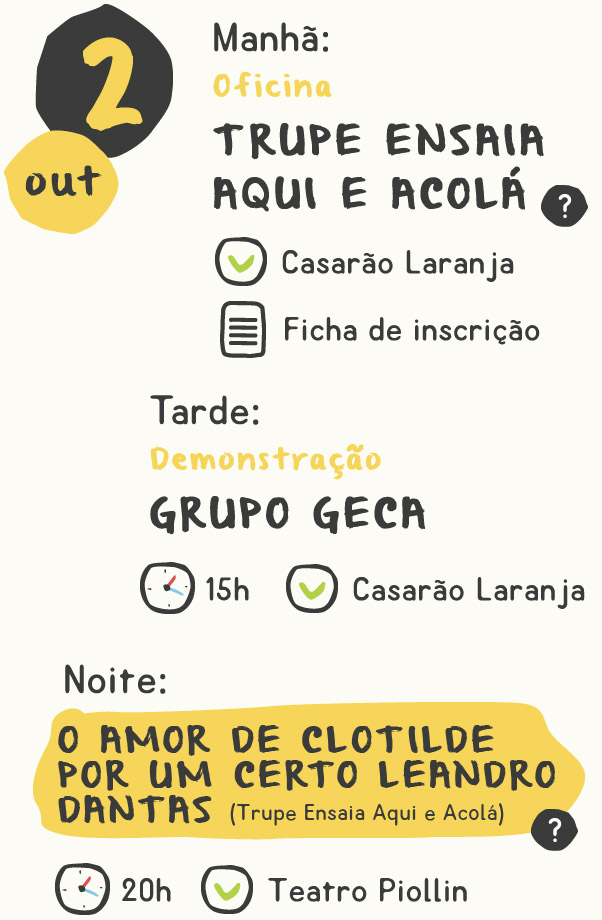 2
out

Manhã:
Oficina
TRUPE ENSAIA AQUI E ACOLÁ
?

Casarão Laranja

Ficha de inscrição

Tarde:
Demonstração
GRUPO GECA

15h Casarão Laranja

Noite:
O AMOR DE CLOTILDE POR UM CERTO LEANDRO DANTAS (Trupe Ensaia Aqui e Acolá)
?

20h Teatro Piollin